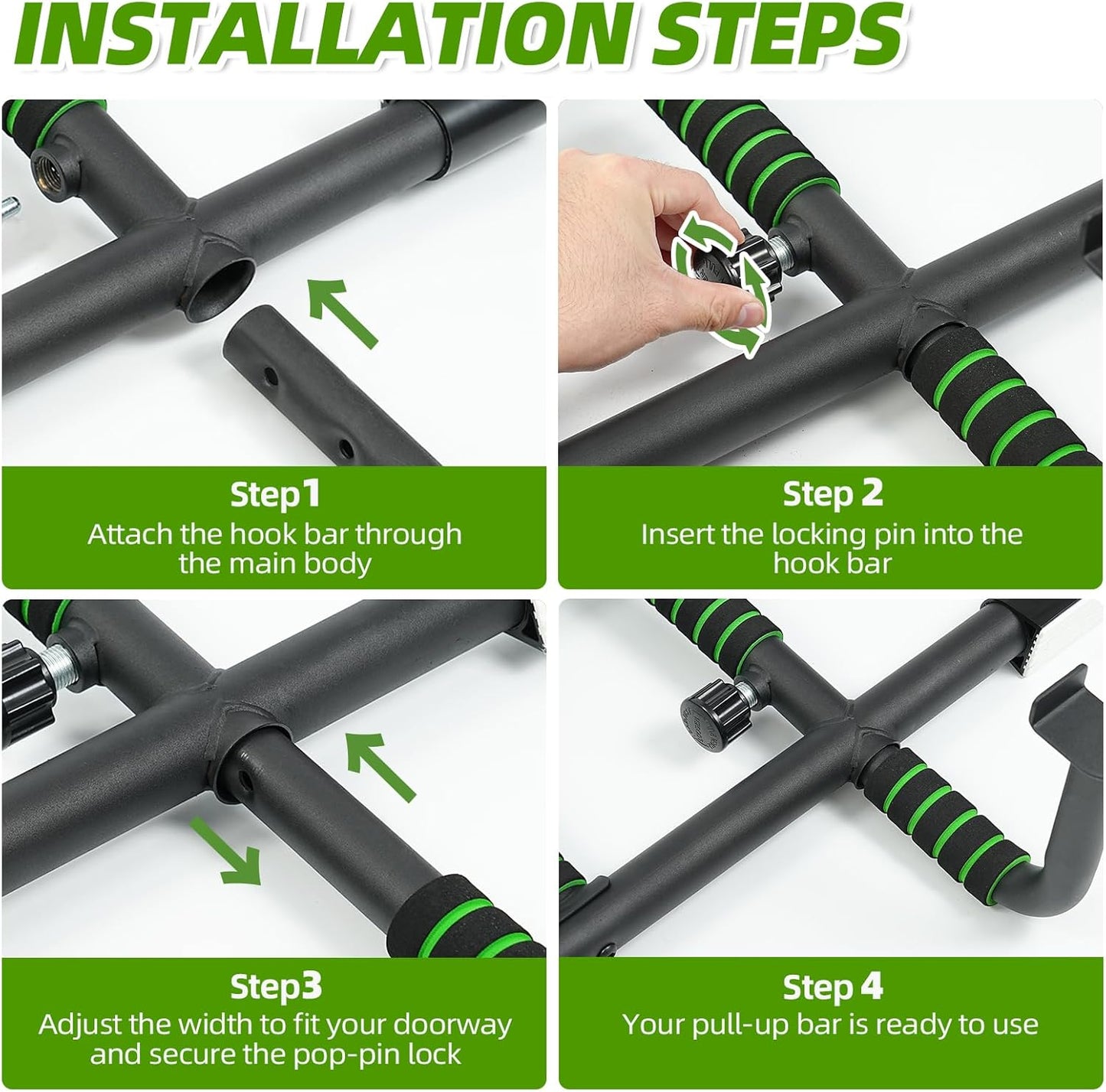 INSTALLATION STEPS

Step1
Attach the hook bar through the main body

Step 2
Insert the locking pin into the hook bar

Step3
Adjust the width to fit your doorway and secure the pop-pin lock

Step 4
Your pull-up bar is ready to use